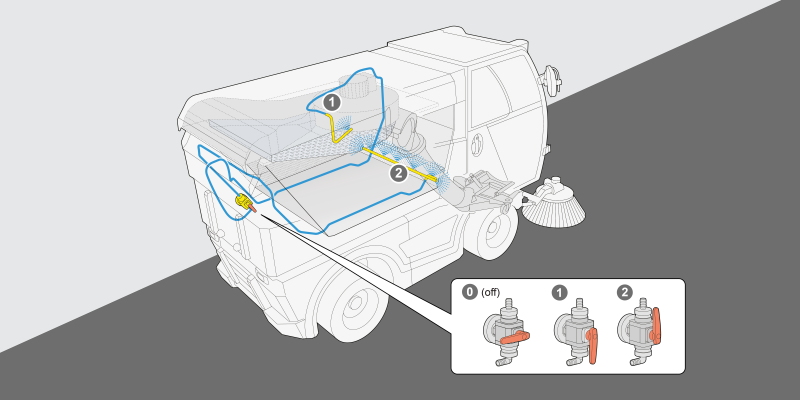 1
2
0 (off)
1
2